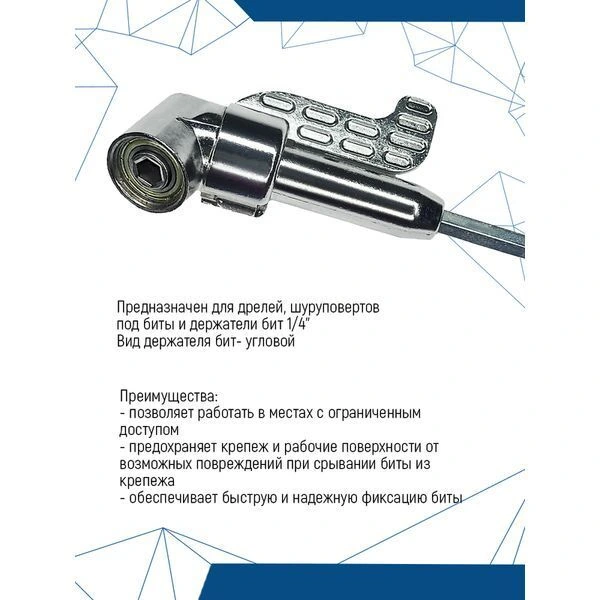 Предназначен для дрелей, шуруповертов под биты и держатели бит 1/4"
Вид держателя бит- угловой

Преимущества:
- позволяет работать в местах с ограниченным доступом
- предохраняет крепеж и рабочие поверхности от возможных повреждений при срывании биты из крепежа
- обеспечивает быструю и надежную фиксацию биты